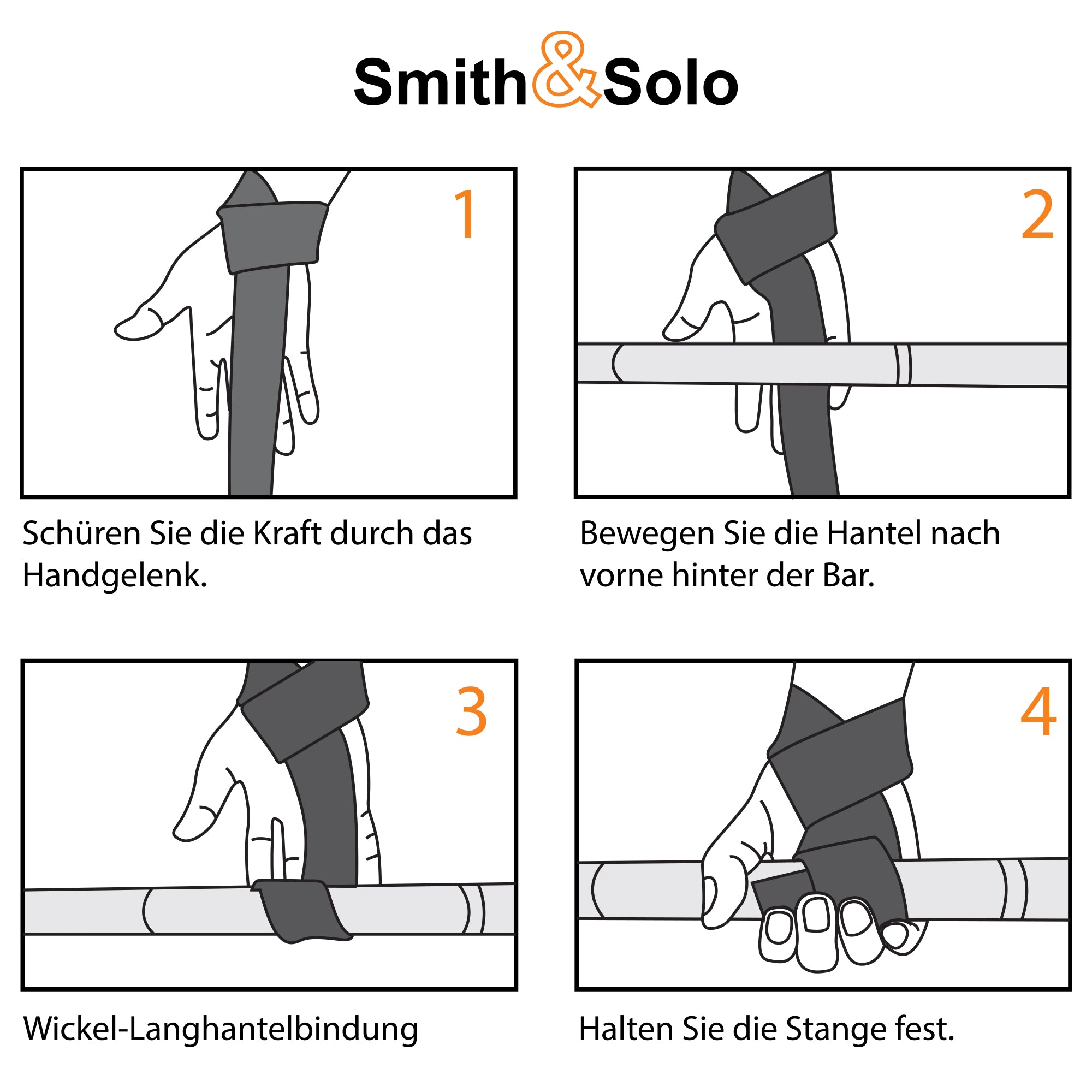 Smith&Solo

1

Schüren Sie die Kraft durch das Handgelenk.

2

Bewegen Sie die Hantel nach vorne hinter der Bar.

3

Wickel-Langhantelbindung

4

Halten Sie die Stange fest.